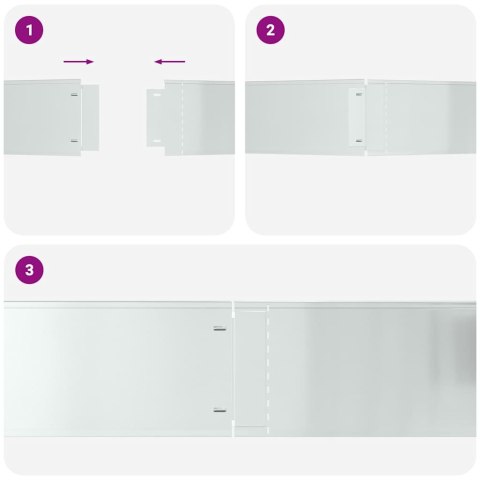 1

2

3