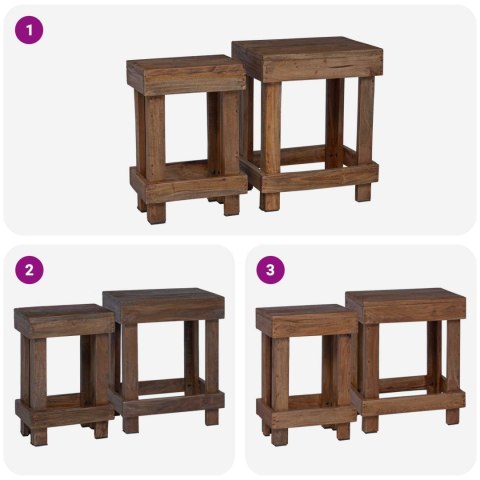 1

2

3