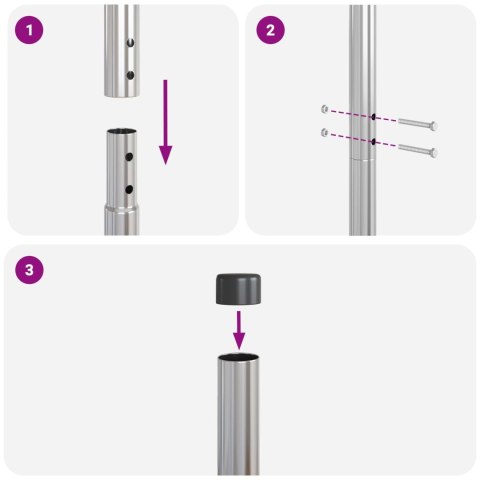 1

2

3