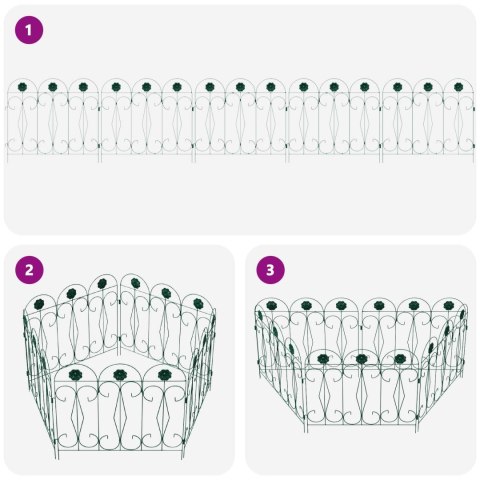 1

2

3